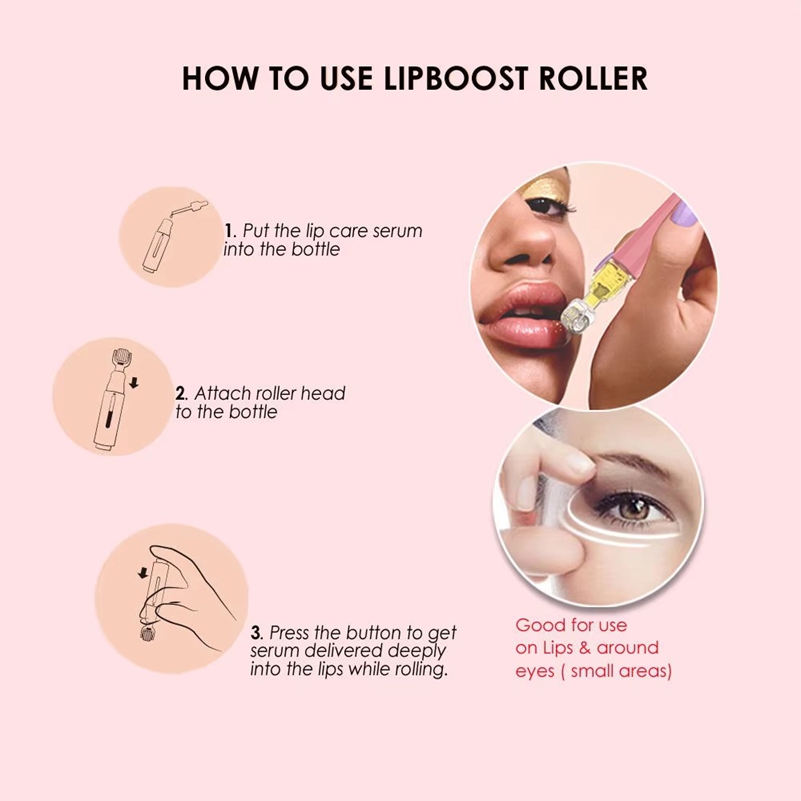 HOW TO USE LIPBOOST ROLLER

1. Put the lip care serum into the bottle

2. Attach roller head to the bottle

3. Press the button to get serum delivered deeply into the lips while rolling.

Good for use on Lips & around eyes ( small areas)